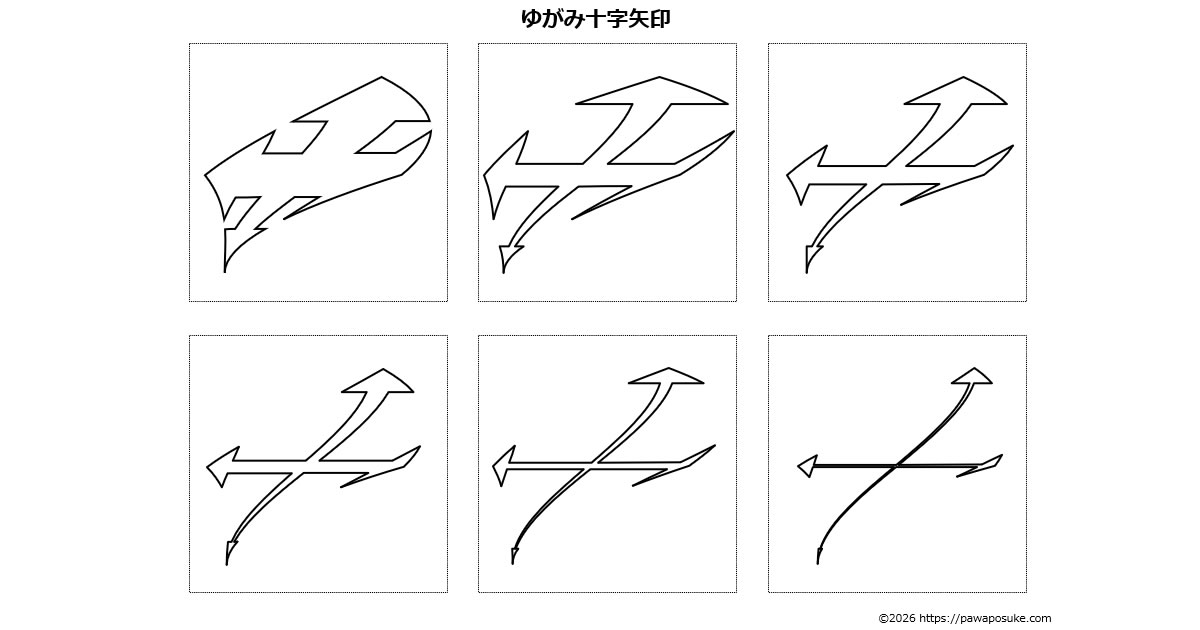 ゆがみ十字矢印

©2026 https://pawaposuke.com