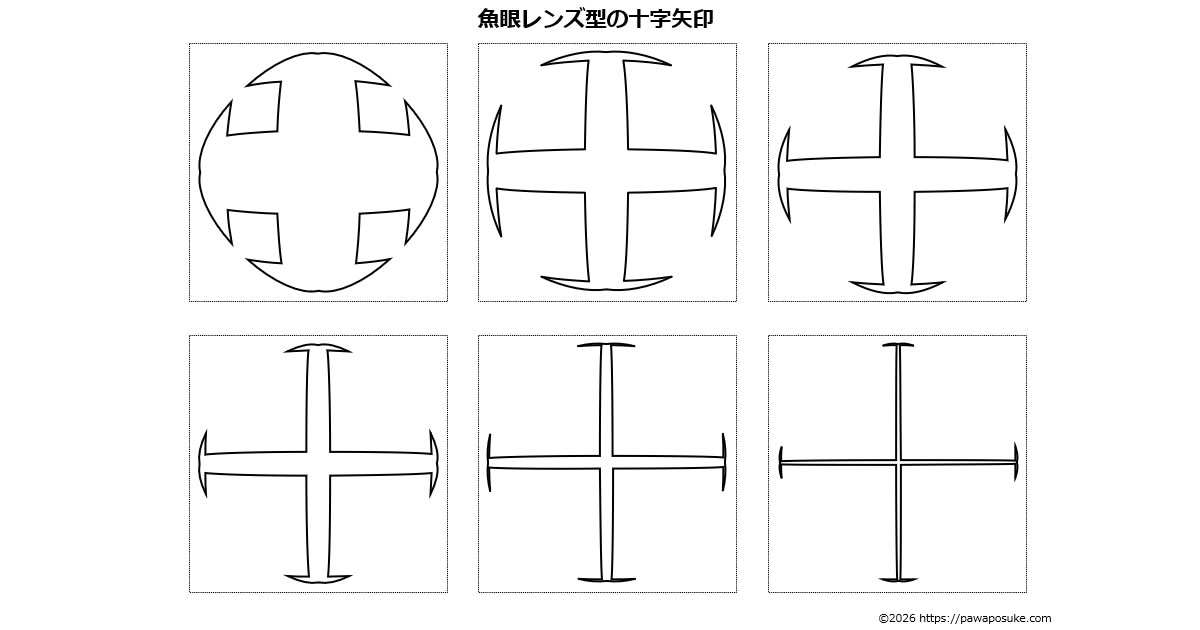 魚眼レンズ型の十字矢印

©2026 https://pawaposuke.com