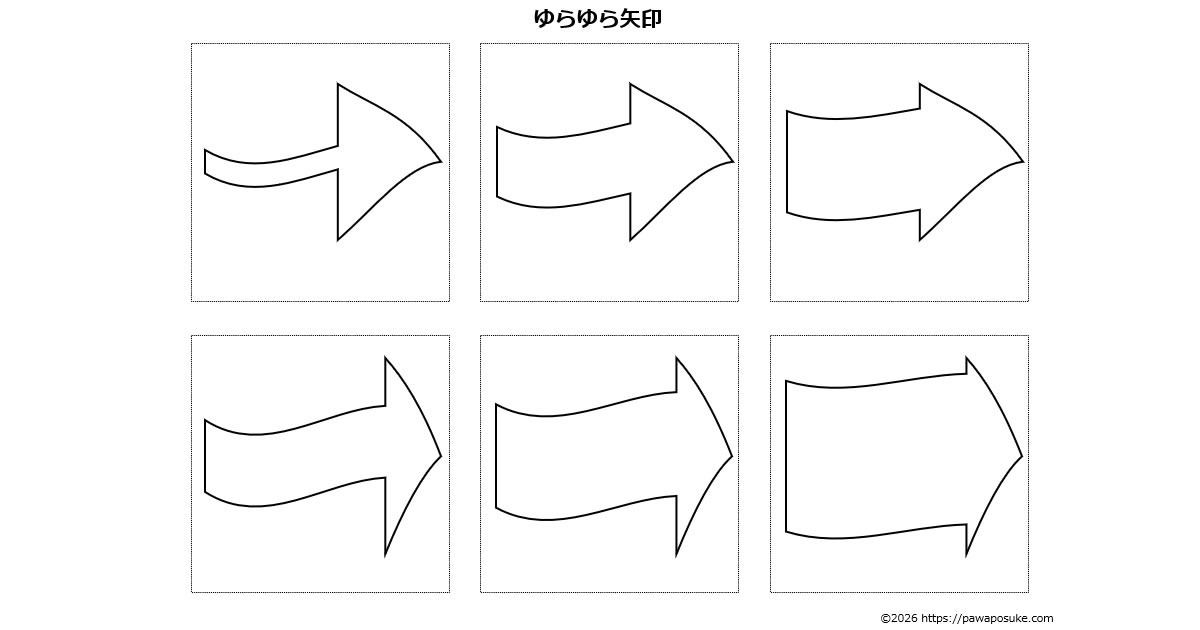 ゆらゆら矢印

©2026 https://pawaposuke.com