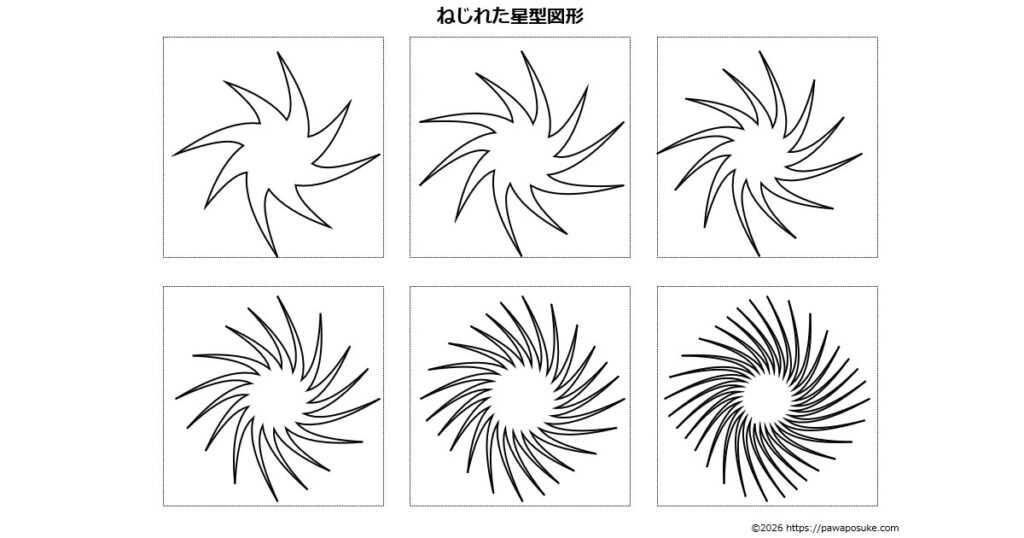 ねじれた星型図形

©2026 https://pawaposuke.com