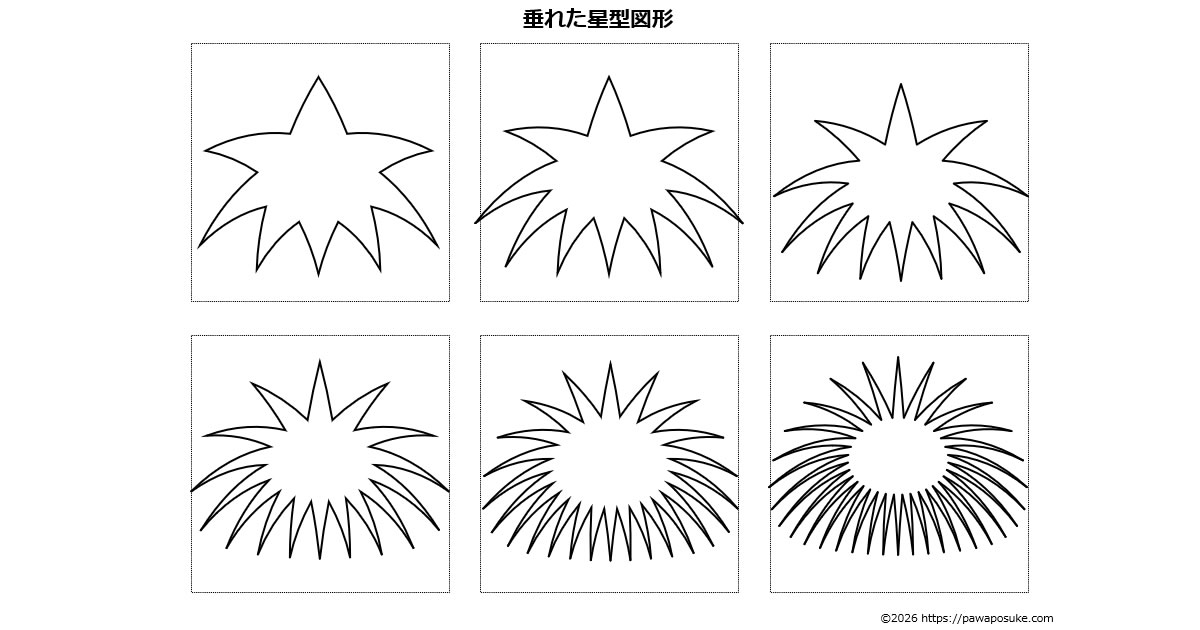 垂れた星型図形

©2026 https://pawaposuke.com