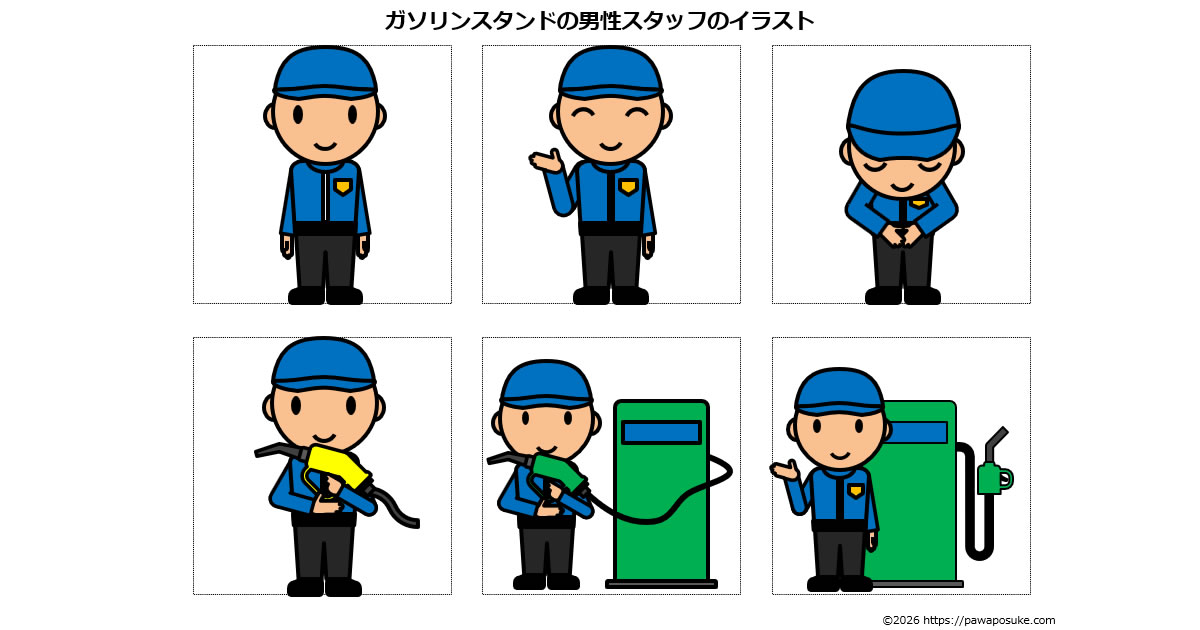 ガソリンスタンドの男性スタッフのイラスト

©2026 https://pawaposuke.com