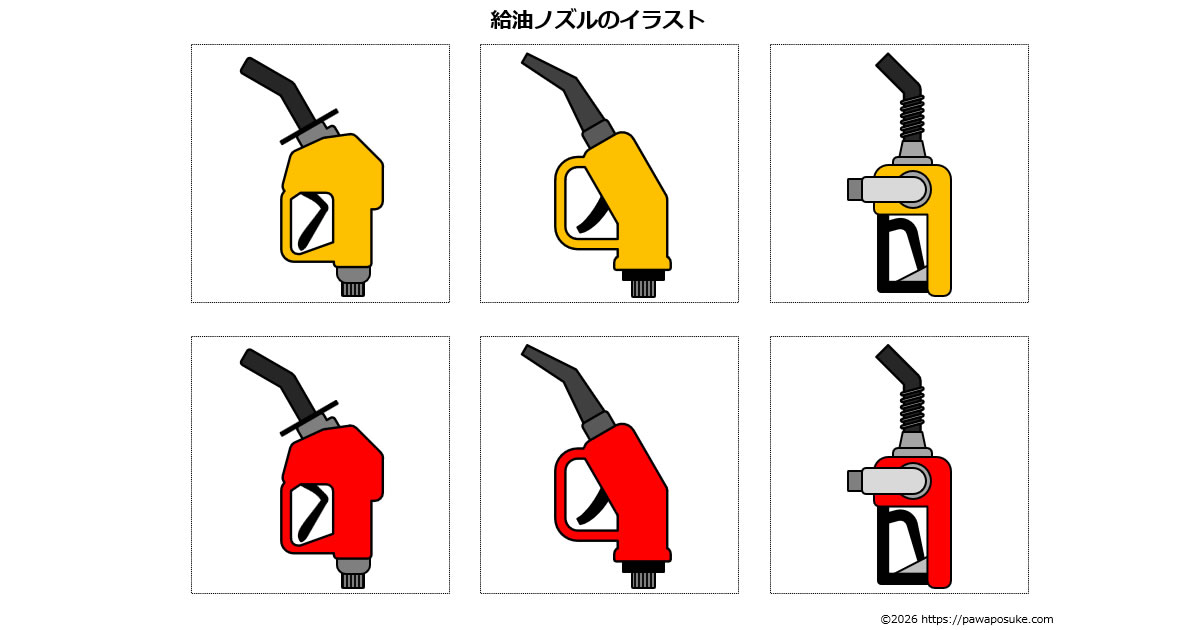 給油ノズルのイラスト

©2026 https://pawaposuke.com