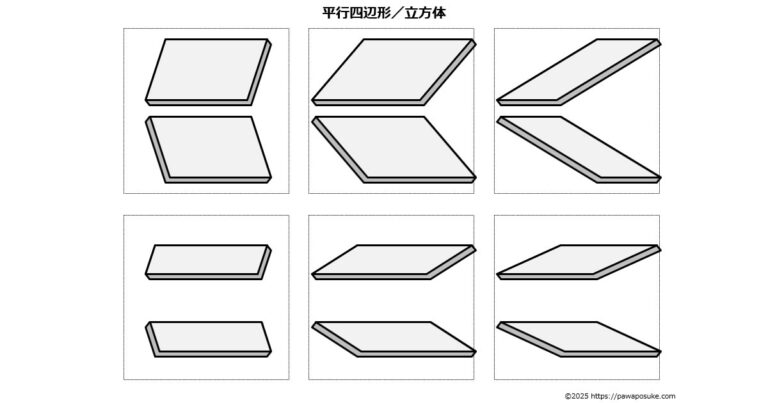 平行四辺形／立方体

©2025 https://pawaposuke.com