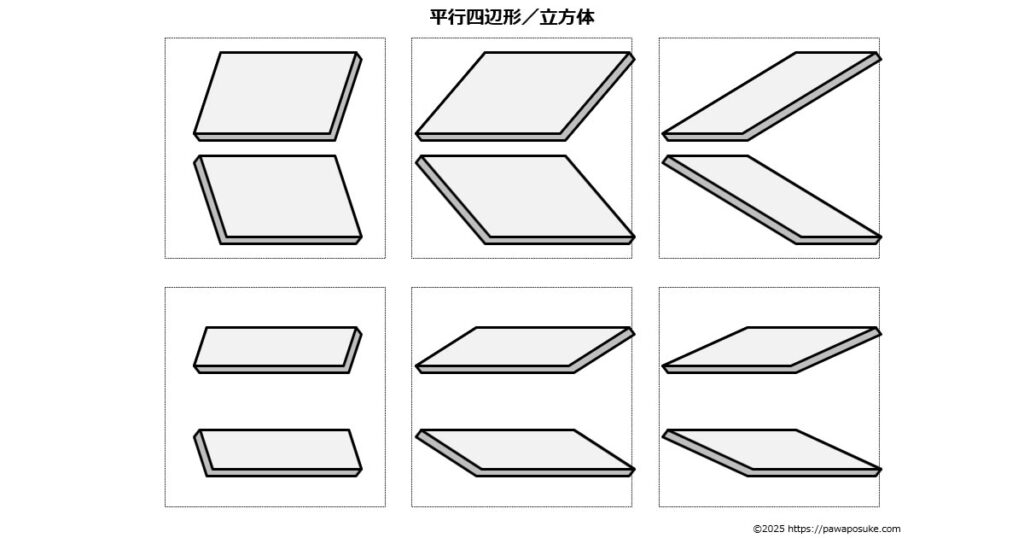 平行四辺形／立方体

©2025 https://pawaposuke.com