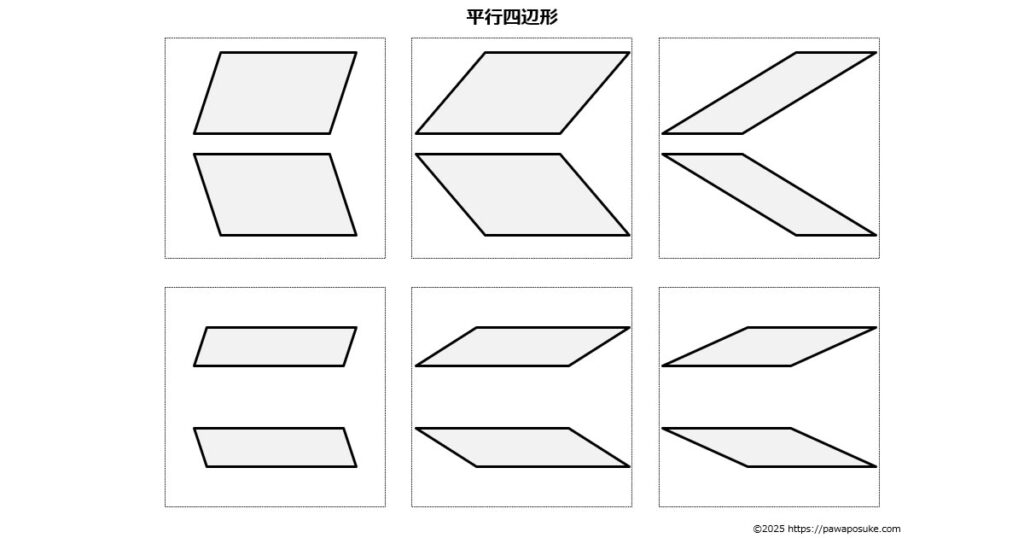 平行四辺形

©2025 https://pawaposuke.com