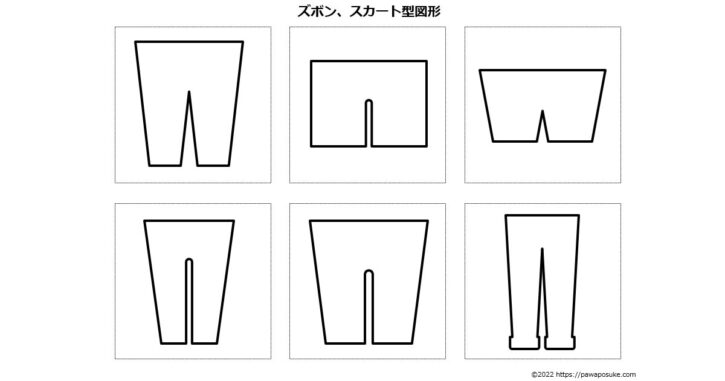 ズボン、スカート型図形

©2022 https://pawaposuke.com