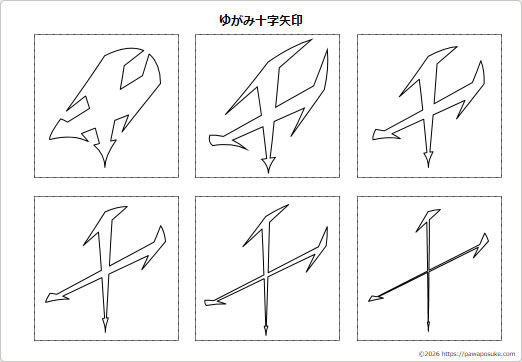 ゆがみ十字矢印

©2026 https://pawaposuke.com