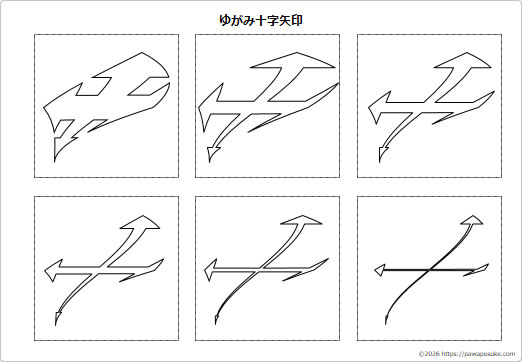 ゆがみ十字矢印

©2026 https://pawaposuke.com