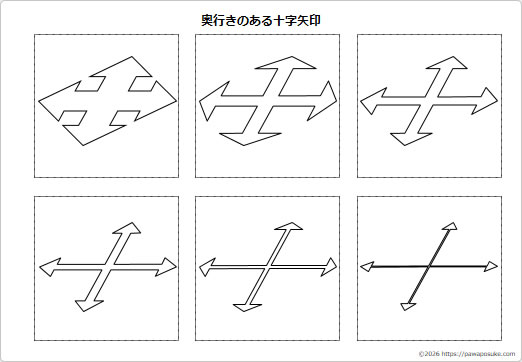 奥行きのある十字矢印

©2026 https://pawaposuke.com