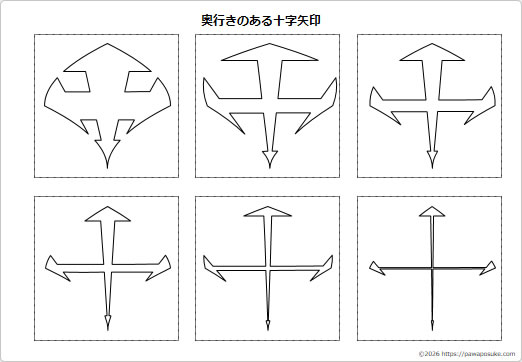 奥行きのある十字矢印

©2026 https://pawaposuke.com