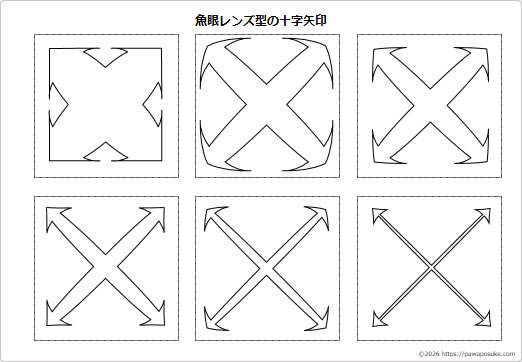 魚眼レンズ型の十字矢印

©2026 https://pawaposuke.com