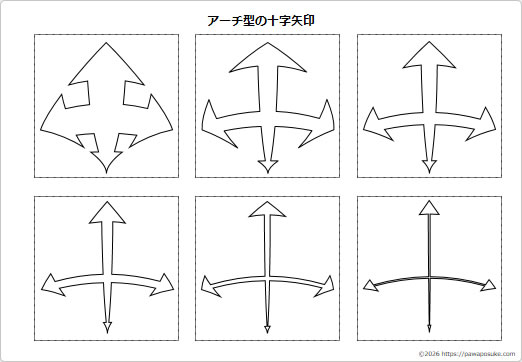 アーチ型の十字矢印

©2026 https://pawaposuke.com