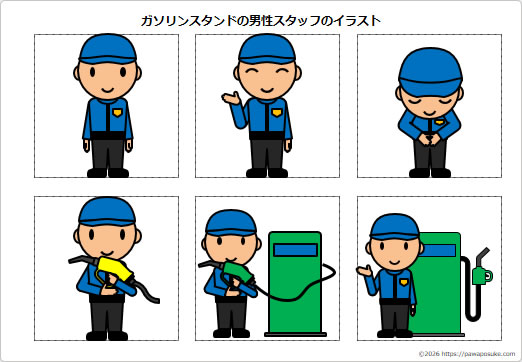 ガソリンスタンドの男性スタッフのイラスト

©2026 https://pawaposuke.com