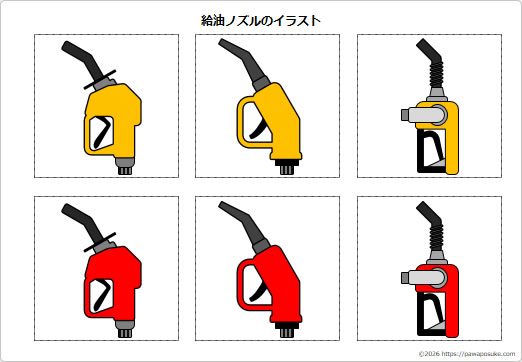 給油ノズルのイラスト

©2026 https://pawaposuke.com