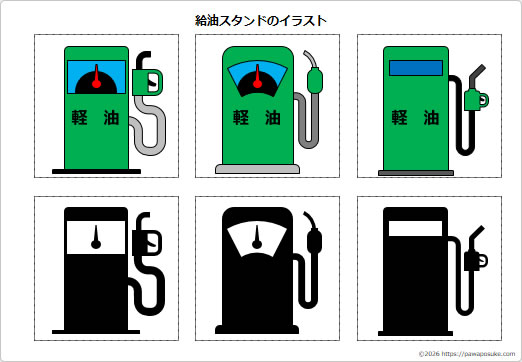 給油スタンドのイラスト

軽　油

軽　油

軽　油

©2026 https://pawaposuke.com